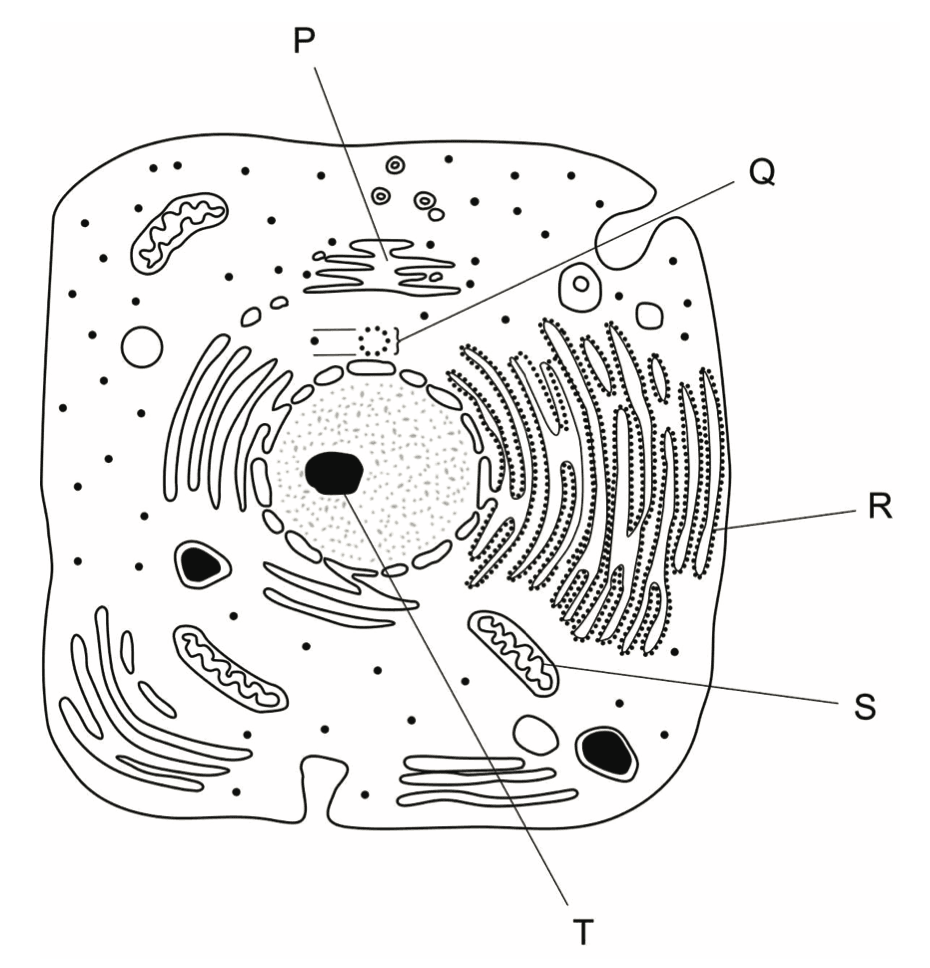 P
Q
R
S
T