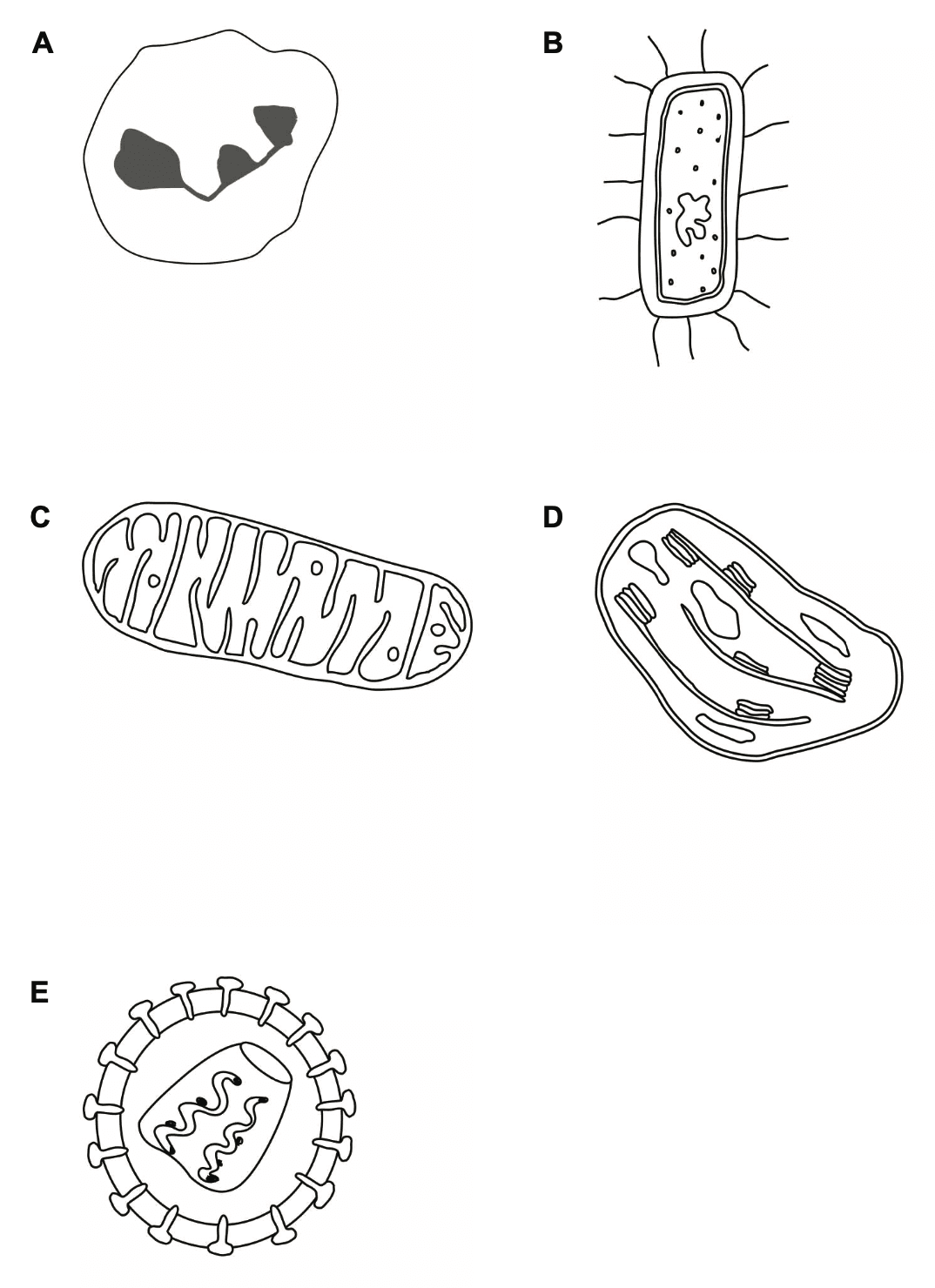 A

B

C

D

E